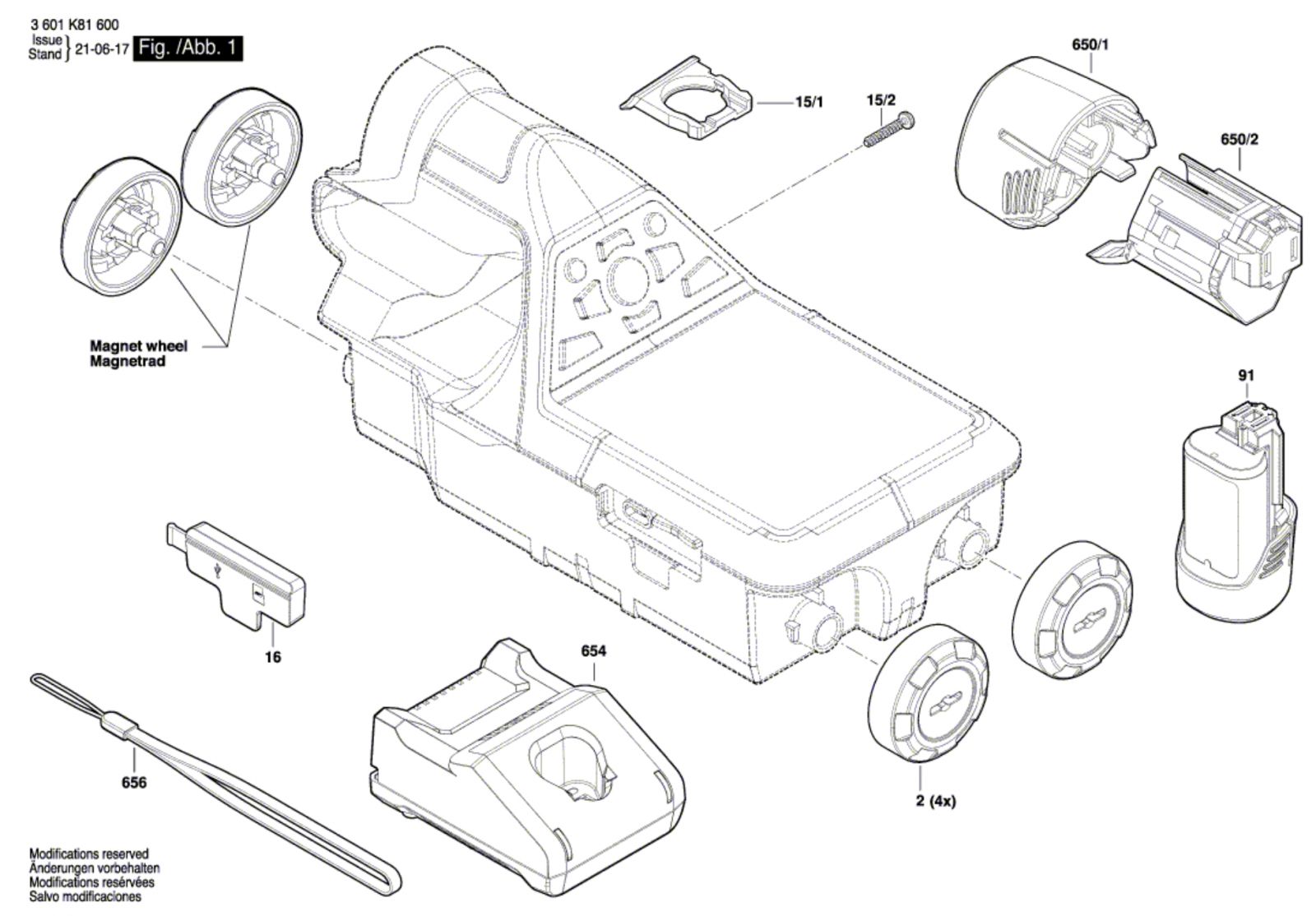 3 601 K81 600
Issue
Stand } 21-06-17 Fig. /Abb. 1

15/1

15/2

650/1

650/2

Magnet wheel
Magnetrad

91

16

654

656

2 (4x)

Modifications reserved
Änderungen vorbehalten
Modifications resérvées
Salvo modificaciones